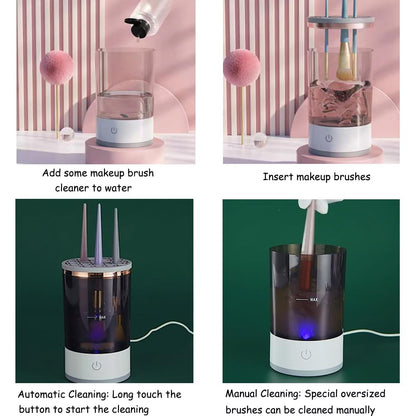 Add some makeup brush cleaner to water

Insert makeup brushes

MAX

MAX

Automatic Cleaning: Long touch the button to start the cleaning

Manual Cleaning: Special oversized brushes can be cleaned manually